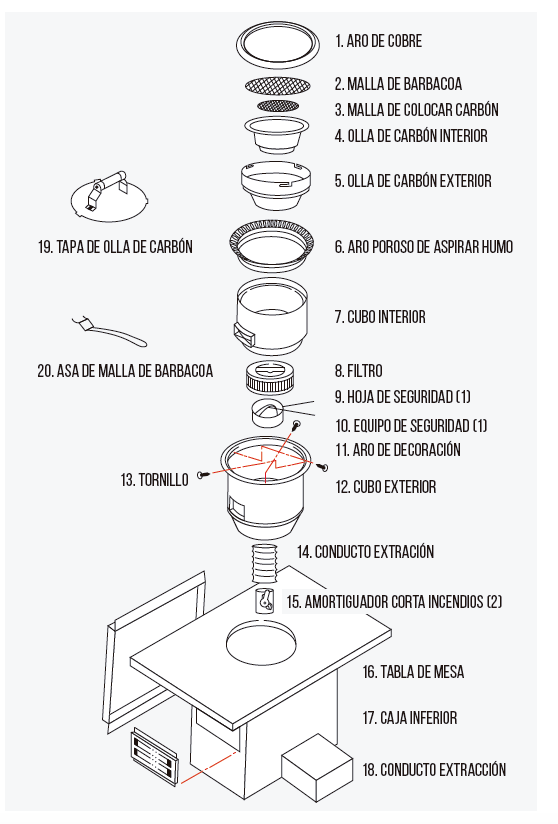 1. ARO DE COBRE

2. MALLA DE BARBACOA

3. MALLA DE COLOCAR CARBÓN

4. OLLA DE CARBÓN INTERIOR

5. OLLA DE CARBÓN EXTERIOR

19. TAPA DE OLLA DE CARBÓN

6. ARO POROSO DE ASPIRAR HUMO

7. CUBO INTERIOR

20. ASA DE MALLA DE BARBACOA

8. FILTRO

9. HOJA DE SEGURIDAD (1)

10. EQUIPO DE SEGURIDAD (1)

11. ARO DE DECORACIÓN

13. TORNILLO

12. CUBO EXTERIOR

14. CONDUCTO EXTRACIÓN

15. AMORTIGUADOR CORTA INCENDIOS (2)

16. TABLA DE MESA

17. CAJA INFERIOR

18. CONDUCTO EXTRACCIÓN